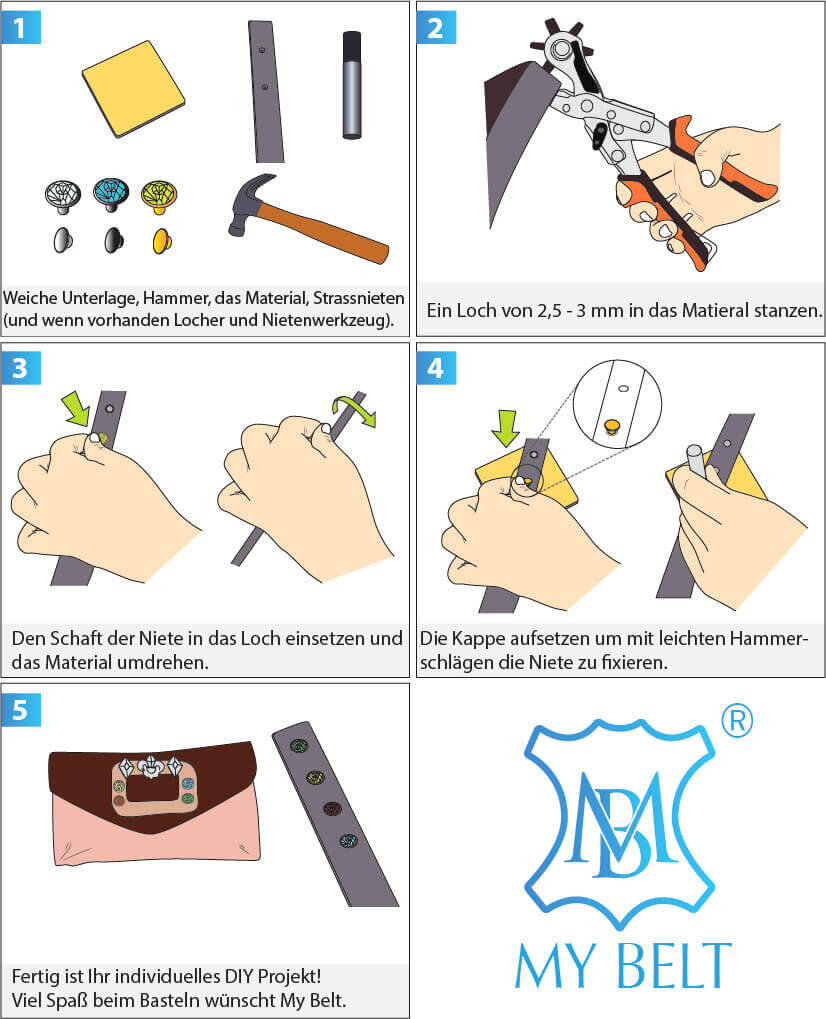 1

Weiche Unterlage, Hammer, das Material, Strassnieten (und wenn vorhanden Locher und Nietenwerkzeug).

2

Ein Loch von 2,5 - 3 mm in das Matieral stanzen.

3

Den Schaft der Niete in das Loch einsetzen und das Material umdrehen.

4

Die Kappe aufsetzen um mit leichten Hammerschlägen die Niete zu fixieren.

5

Fertig ist Ihr individuelles DIY Projekt!
Viel Spaß beim Basteln wünscht My Belt.

MB ®
MY BELT