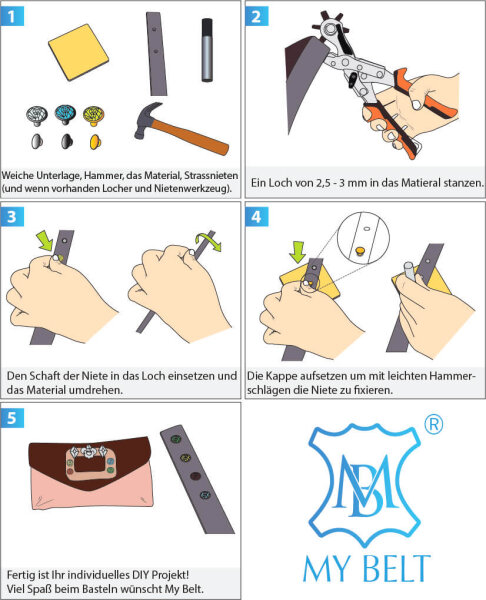 1

Weiche Unterlage, Hammer, das Material, Strassnieten (und wenn vorhanden Locher und Nietenwerkzeug).

2

Ein Loch von 2,5 - 3 mm in das Matieral stanzen.

3

Den Schaft der Niete in das Loch einsetzen und das Material umdrehen.

4

Die Kappe aufsetzen um mit leichten Hammerschlägen die Niete zu fixieren.

5

Fertig ist Ihr individuelles DIY Projekt!
Viel Spaß beim Basteln wünscht My Belt.

MB ®

MY BELT